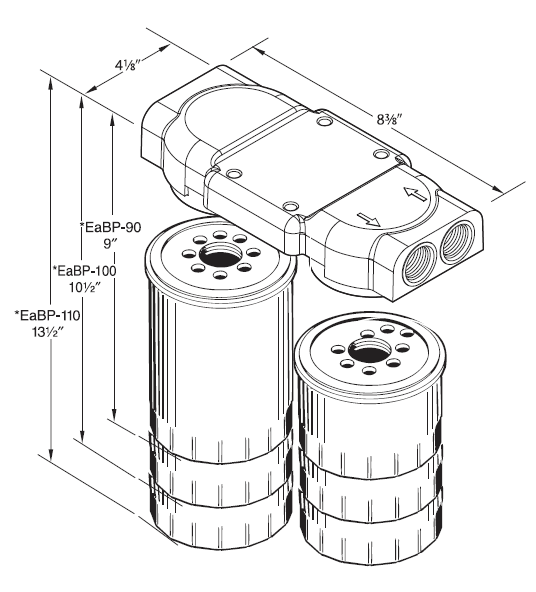 4⅛″

8⅜″

*EaBP-90
9″

*EaBP-100
10½″

*EaBP-110
13½″