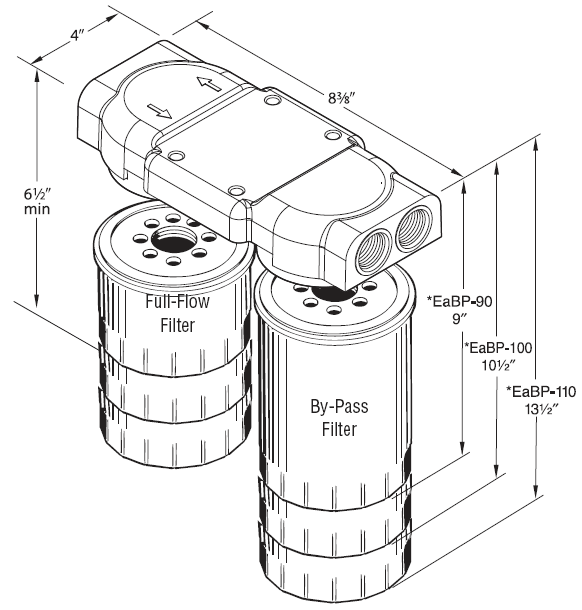 4″

8⅜″

6½″
min

Full-Flow
Filter

By-Pass
Filter

*EaBP-90
9″

*EaBP-100
10½″

*EaBP-110
13½″